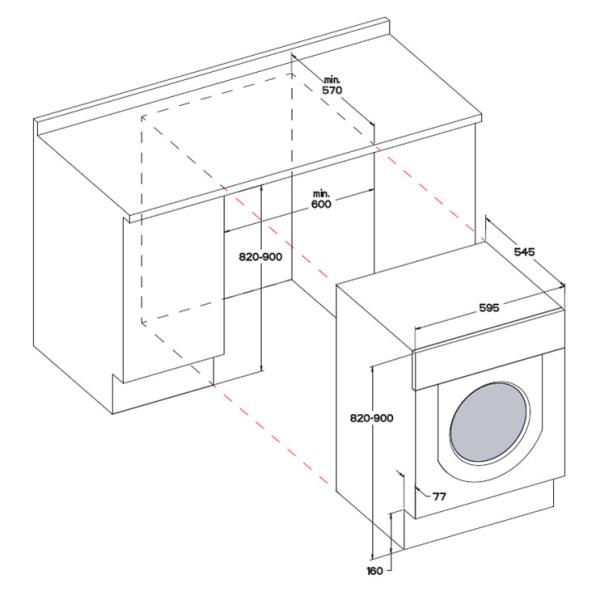 min.
570

min.
600

820-900

545

595

820-900

77

160