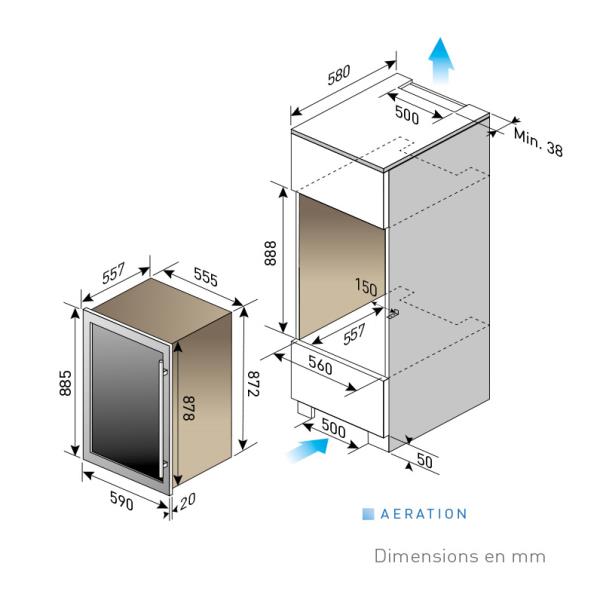 580
500
Min. 38
888
150
557
560
500
50
557
555
885
878
872
590
20
AERATION
Dimensions en mm