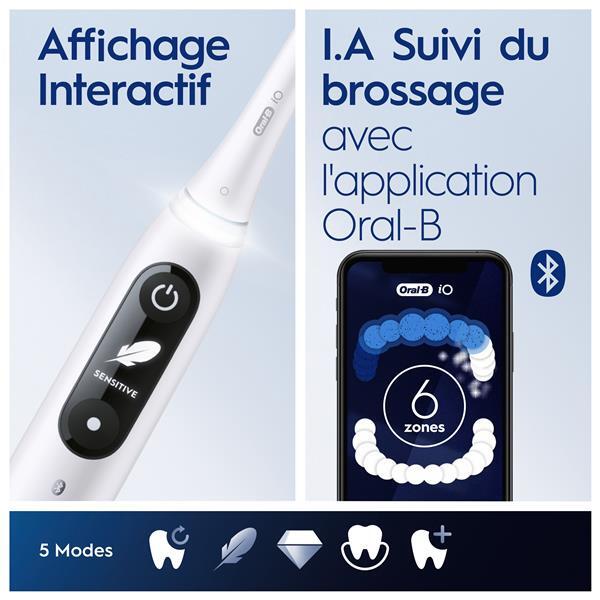 Affichage Interactif

Oral-B iO

SENSITIVE

I.A Suivi du brossage avec l'application Oral-B

Oral-B iO

6 zones

5 Modes